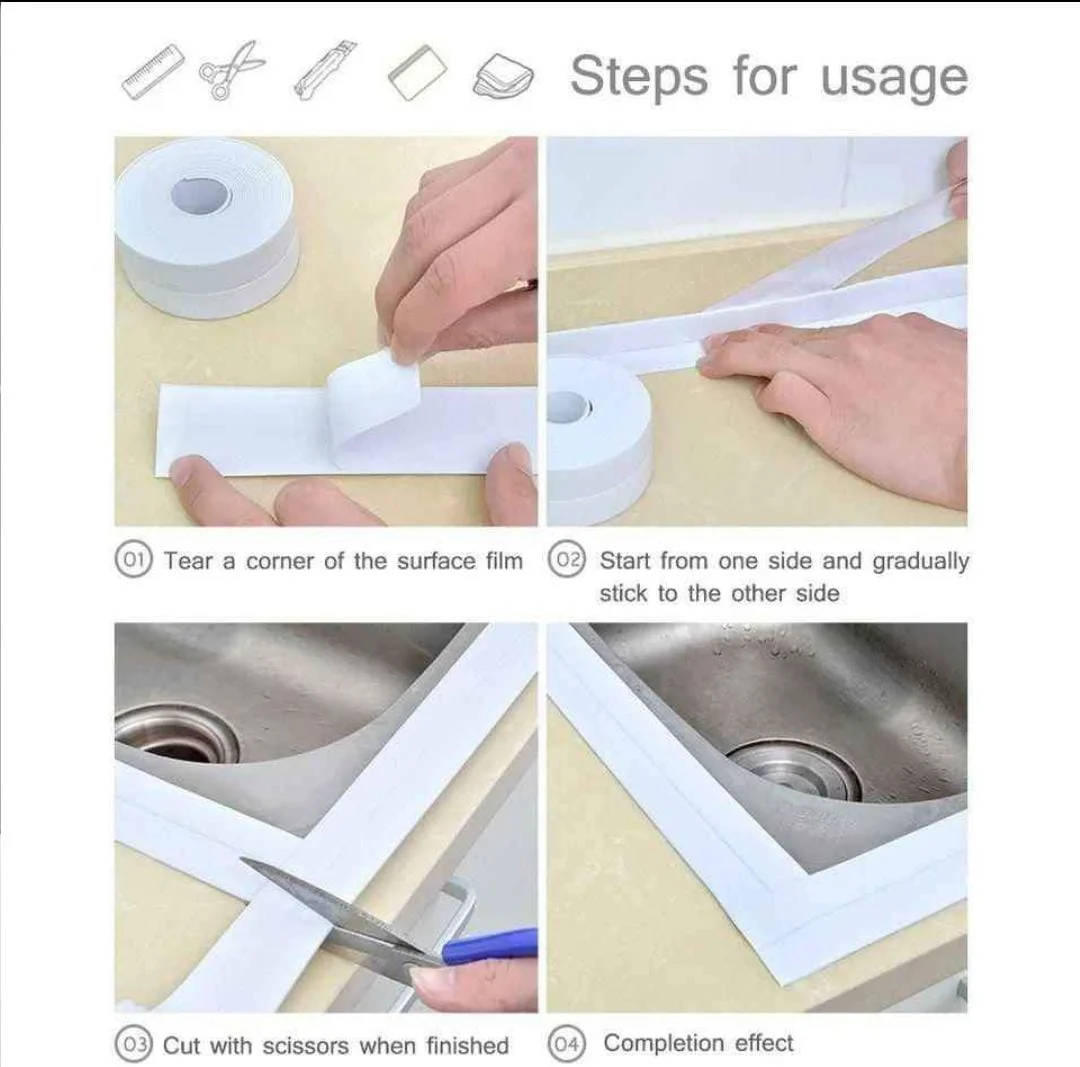 Steps for usage

01 Tear a corner of the surface film

02 Start from one side and gradually stick to the other side

03 Cut with scissors when finished

04 Completion effect