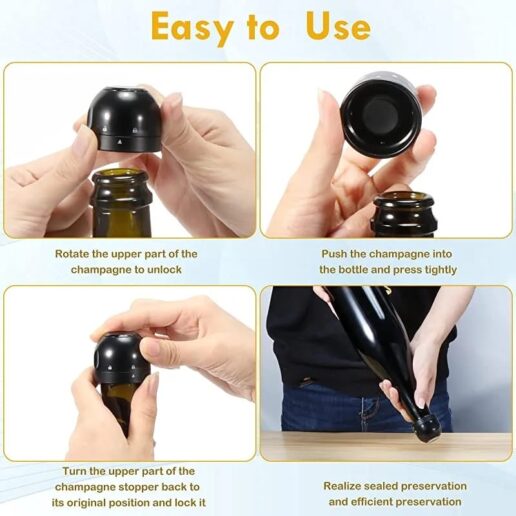 Easy to Use

Rotate the upper part of the champagne to unlock

Push the champagne into the bottle and press tightly

Turn the upper part of the champagne stopper back to its original position and lock it

Realize sealed preservation and efficient preservation